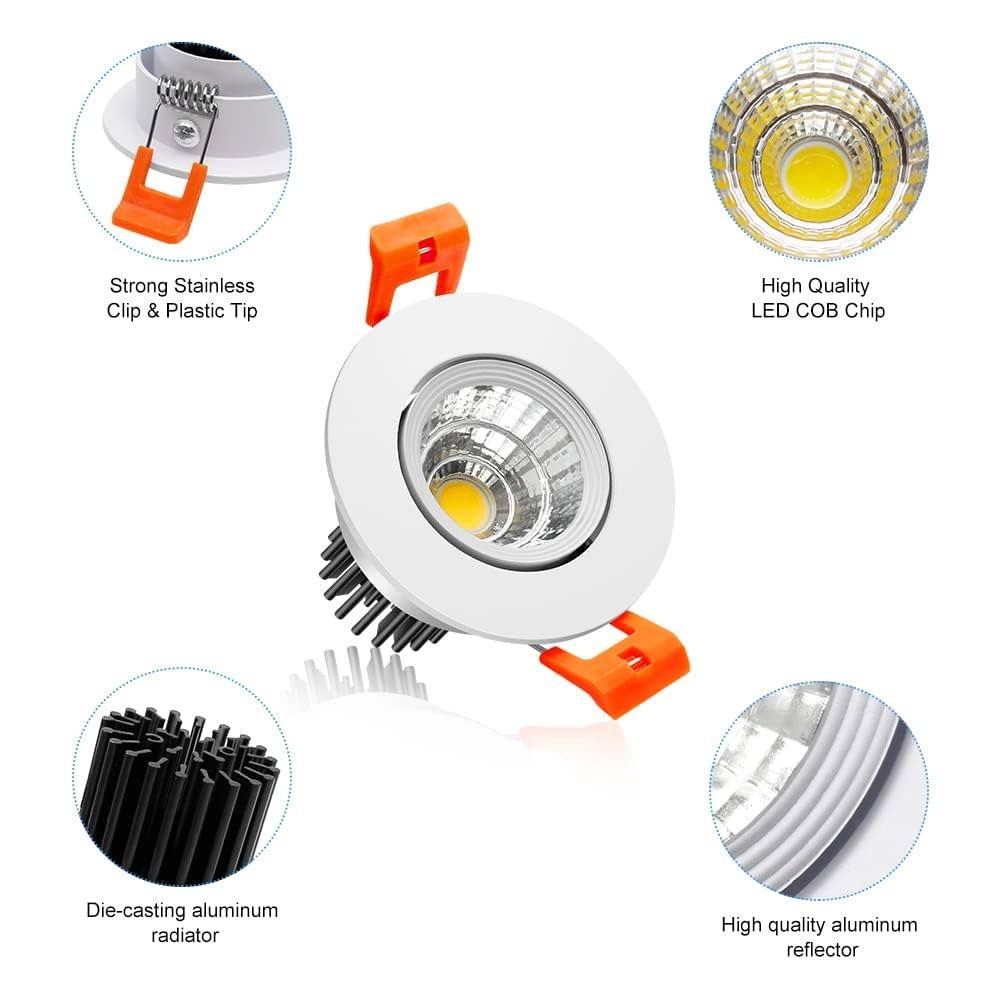 Strong Stainless
Clip & Plastic Tip

High Quality
LED COB Chip

Die-casting aluminum
radiator

High quality aluminum
reflector